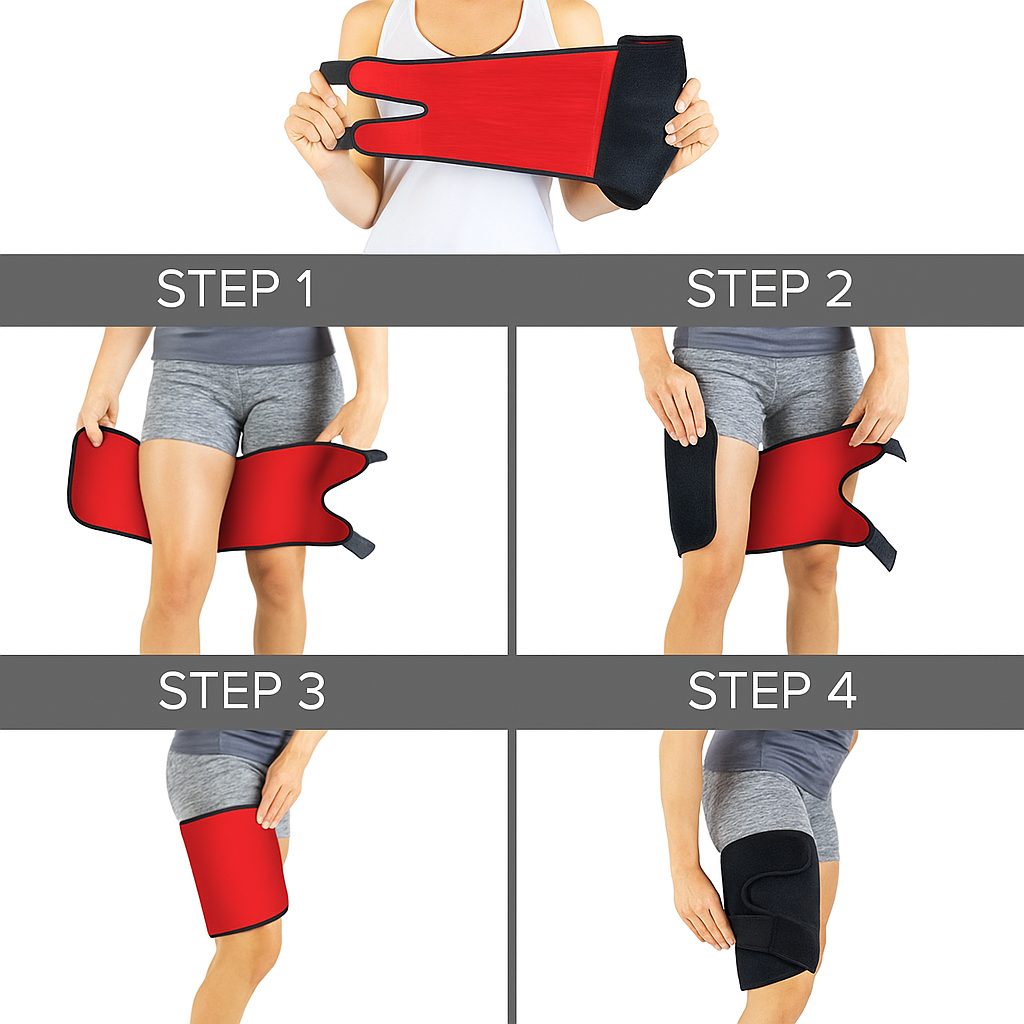 STEP 1

STEP 2

STEP 3

STEP 4